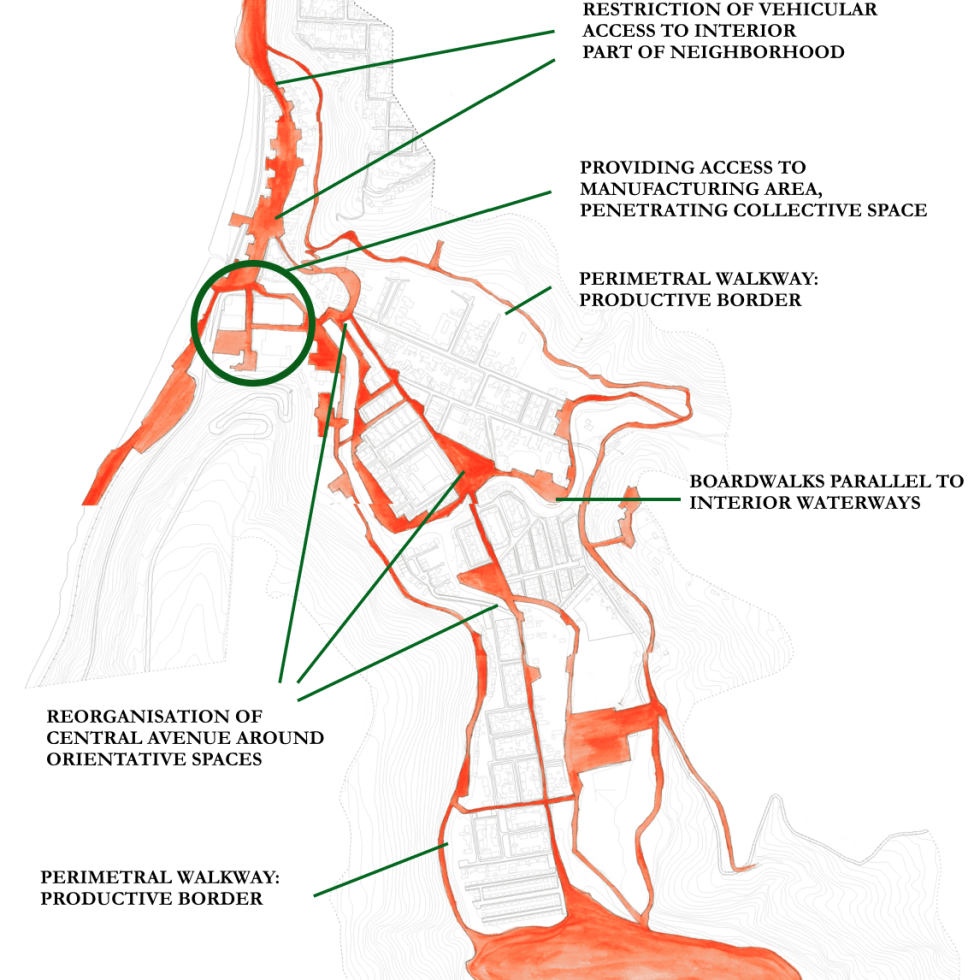 RESTRICTION OF VEHICULAR ACCESS TO INTERIOR PART OF NEIGHBORHOOD

PROVIDING ACCESS TO MANUFACTURING AREA, PENETRATING COLLECTIVE SPACE

PERIMETRAL WALKWAY: PRODUCTIVE BORDER

BOARDWALKS PARALLEL TO INTERIOR WATERWAYS

REORGANISATION OF CENTRAL AVENUE AROUND ORIENTATIVE SPACES

PERIMETRAL WALKWAY: PRODUCTIVE BORDER