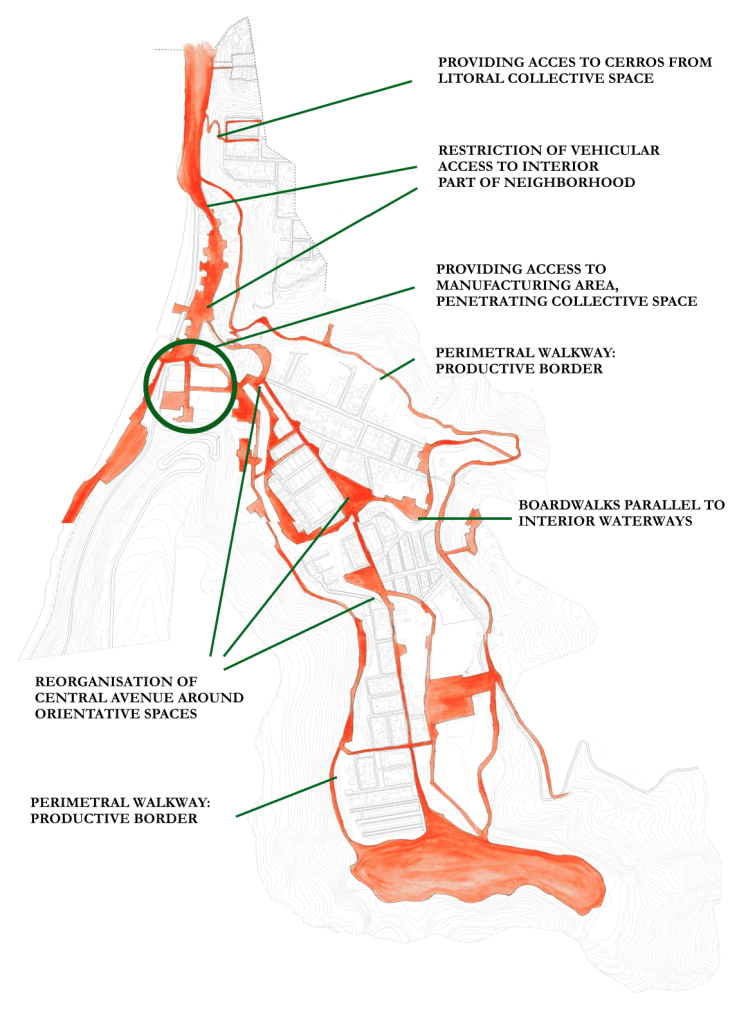 PROVIDING ACCES TO CERROS FROM LITORAL COLLECTIVE SPACE

RESTRICTION OF VEHICULAR ACCESS TO INTERIOR PART OF NEIGHBORHOOD

PROVIDING ACCESS TO MANUFACTURING AREA, PENETRATING COLLECTIVE SPACE

PERIMETRAL WALKWAY: PRODUCTIVE BORDER

BOARDWALKS PARALLEL TO INTERIOR WATERWAYS

REORGANISATION OF CENTRAL AVENUE AROUND ORIENTATIVE SPACES

PERIMETRAL WALKWAY: PRODUCTIVE BORDER